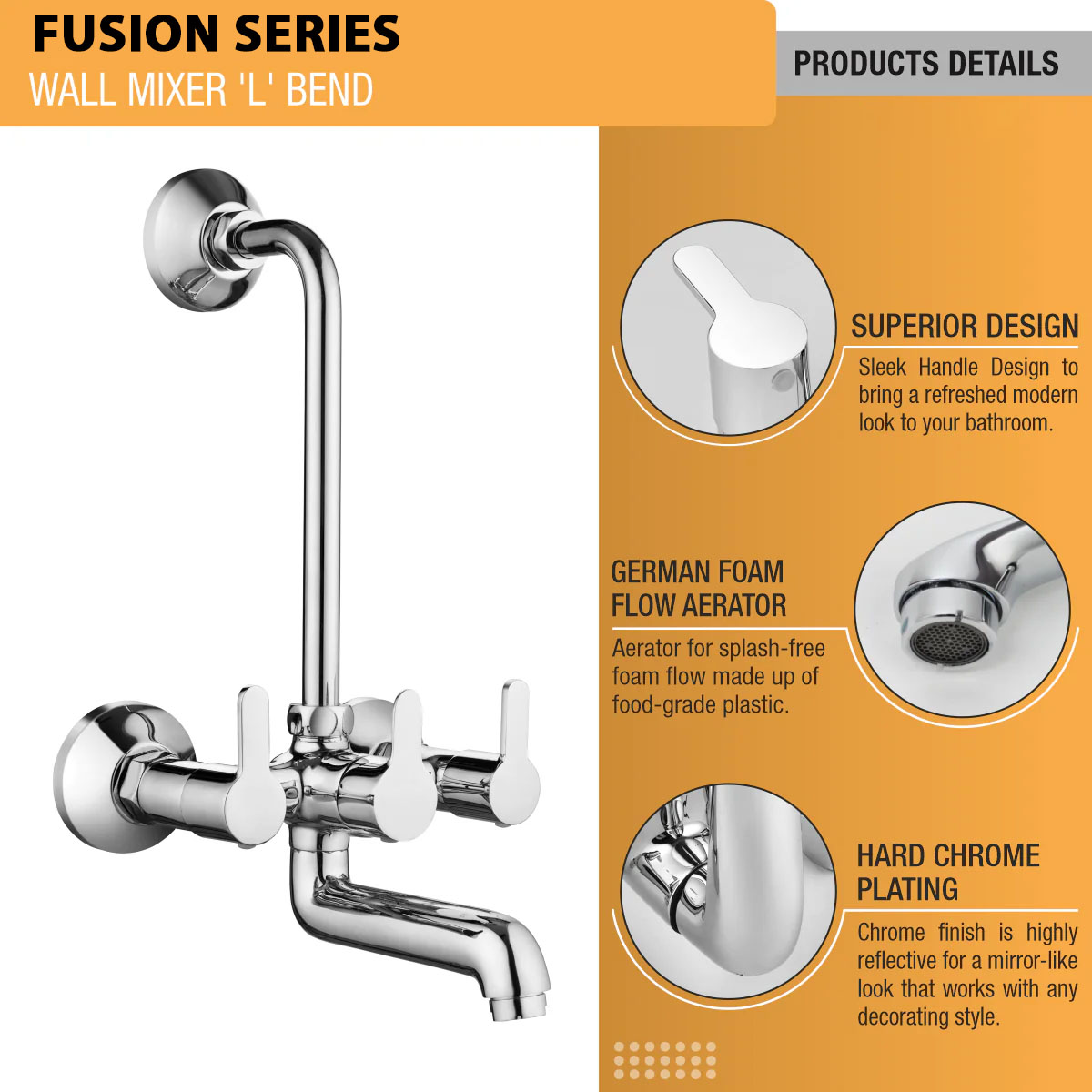 FUSION SERIES
WALL MIXER 'L' BEND

PRODUCTS DETAILS

SUPERIOR DESIGN
Sleek Handle Design to bring a refreshed modern look to your bathroom.

GERMAN FOAM FLOW AERATOR
Aerator for splash-free foam flow made up of food-grade plastic.

HARD CHROME PLATING
Chrome finish is highly reflective for a mirror-like look that works with any decorating style.